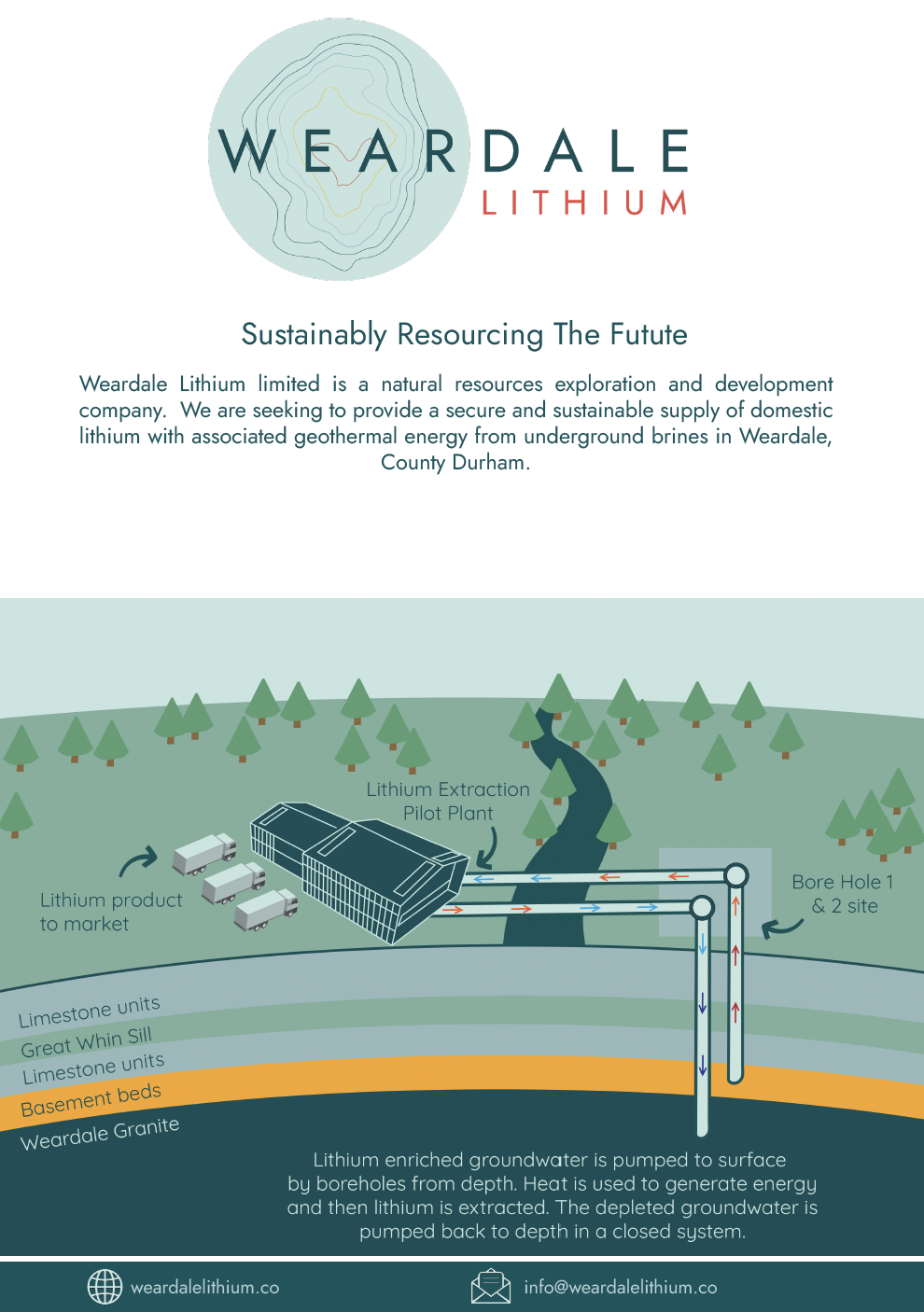 WEARDALE
LITHIUM

Sustainably Resourcing The Futute

Weardale Lithium limited is a natural resources exploration and development company. We are seeking to provide a secure and sustainable supply of domestic lithium with associated geothermal energy from underground brines in Weardale, County Durham.

Lithium Extraction Pilot Plant

Lithium product to market

Bore Hole 1 & 2 site

Limestone units
Great Whin Sill
Limestone units
Basement beds
Weardale Granite

Lithium enriched groundwater is pumped to surface by boreholes from depth. Heat is used to generate energy and then lithium is extracted. The depleted groundwater is pumped back to depth in a closed system.

weardalelithium.co
info@weardalelithium.co